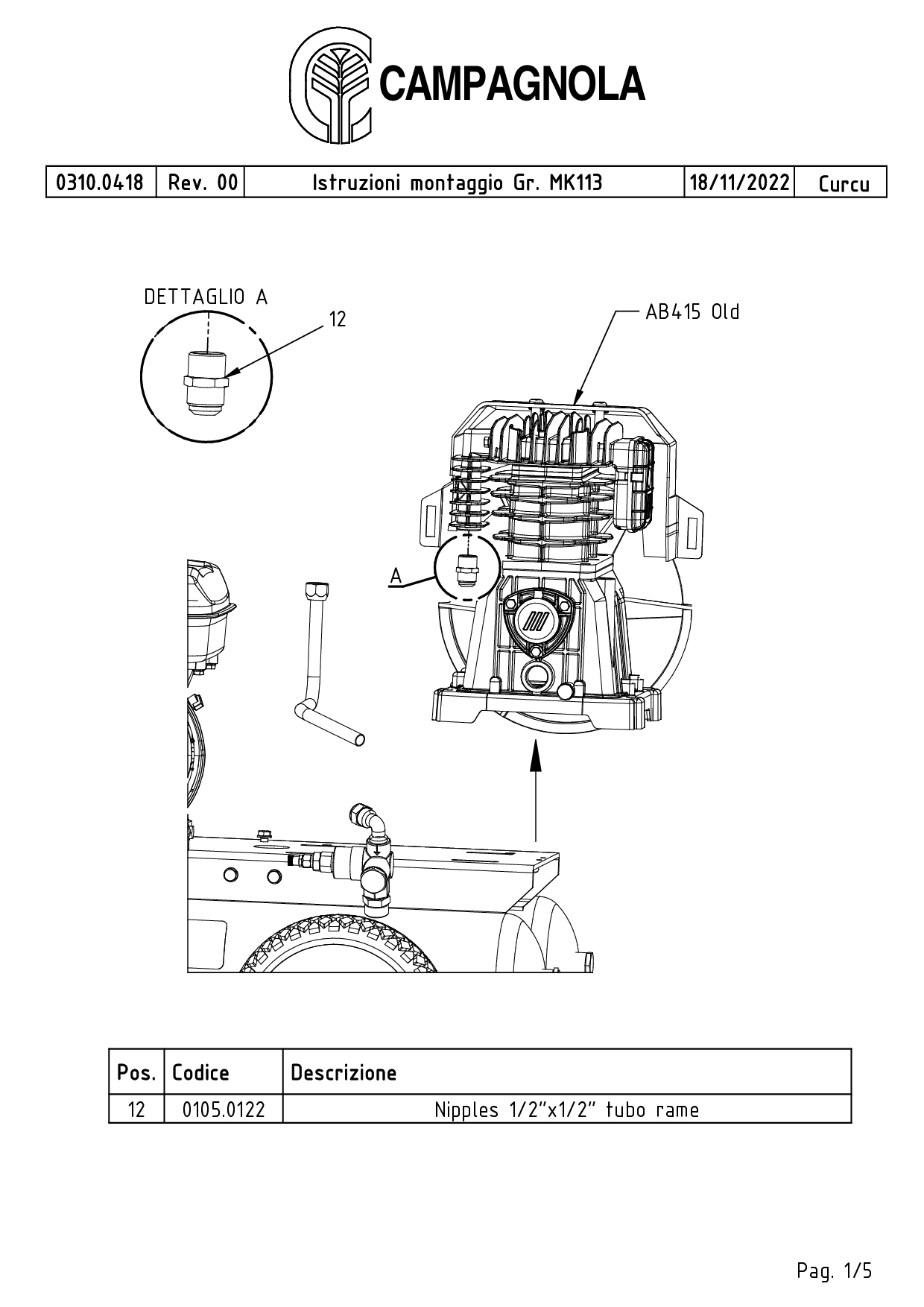 CAMPAGNOLA

| 0310.0418 | Rev. 00 | Istruzioni montaggio Gr. MK113 | 18/11/2022 | Curcu |
|---|---|---|---|---|

DETTAGLIO A

12

AB415 Old

A

| Pos. | Codice | Descrizione |
|---|---|---|
| 12 | 0105.0122 | Nipples 1/2"x1/2" tubo rame |

Pag. 1/5